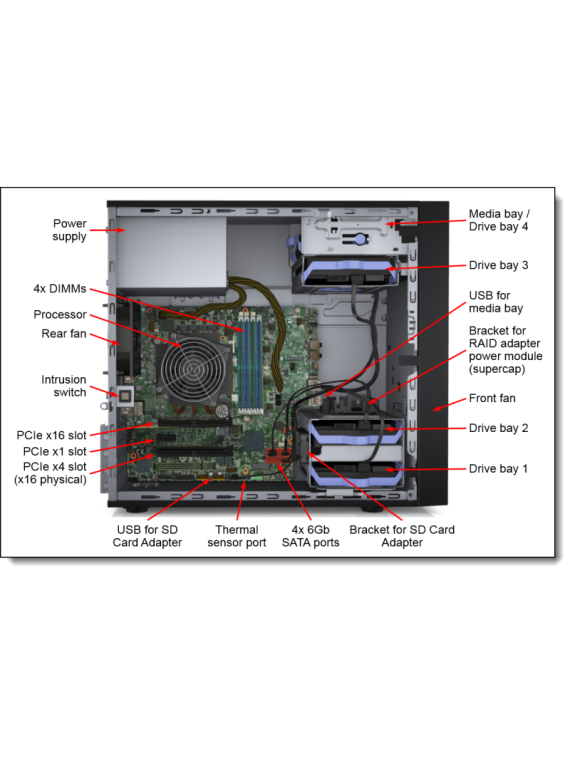 Power supply

4x DIMMs

Processor

Rear fan

Intrusion switch

PCIe x16 slot

PCIe x1 slot

PCIe x4 slot (x16 physical)

Media bay / Drive bay 4

Drive bay 3

USB for media bay

Bracket for RAID adapter power module (supercap)

Front fan

Drive bay 2

Drive bay 1

USB for SD Card Adapter

Thermal sensor port

4x 6Gb SATA ports

Bracket for SD Card Adapter